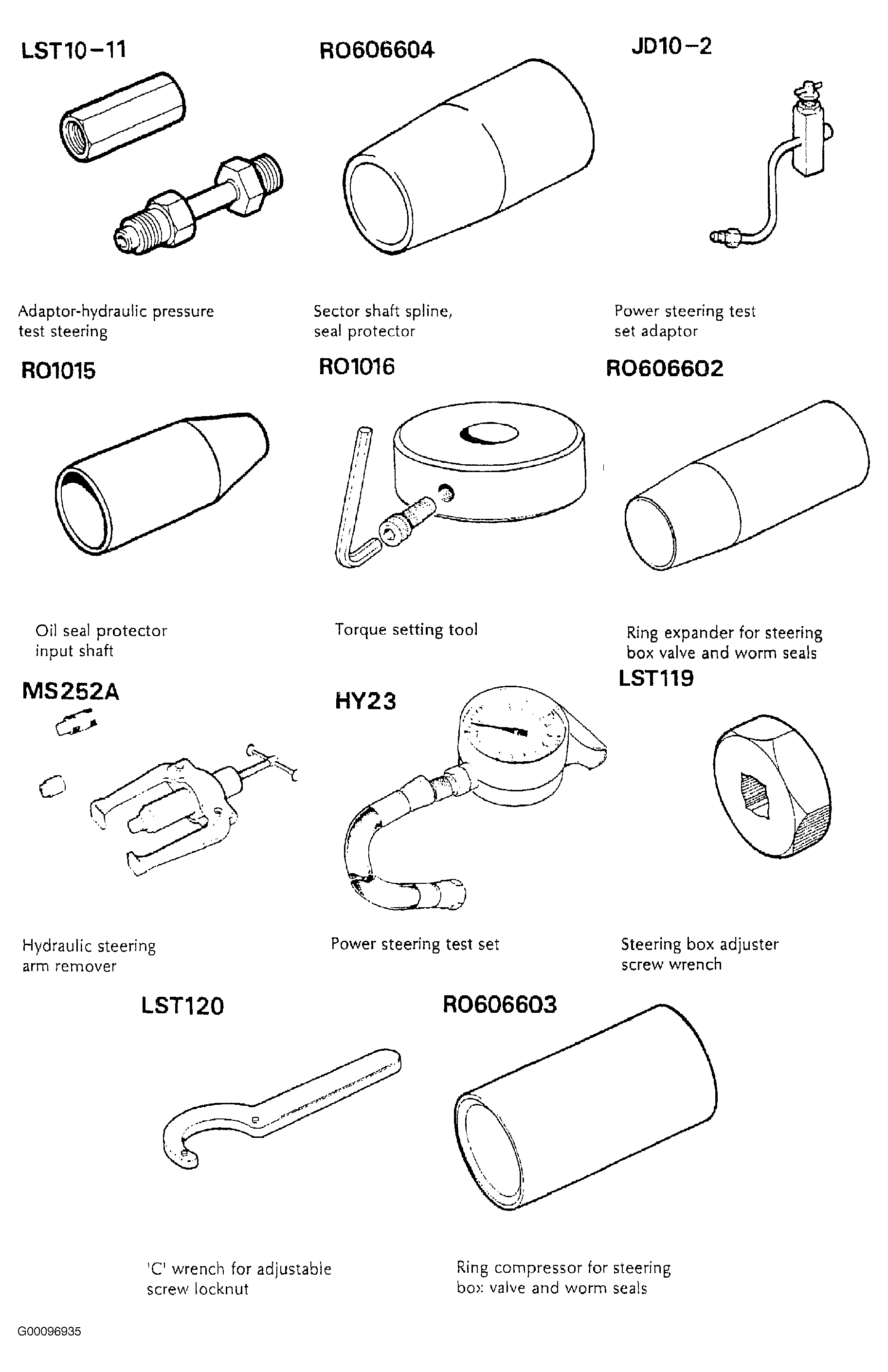 LST10-11

Adaptor-hydraulic pressure test steering

RO606604

Sector shaft spline, seal protector

JD10-2

Power steering test set adaptor

RO1015

Oil seal protector input shaft

RO1016

Torque setting tool

RO606602

Ring expander for steering box valve and worm seals

MS252A

Hydraulic steering arm remover

HY23

Power steering test set

LST119

Steering box adjuster screw wrench

LST120

'C' wrench for adjustable screw locknut

RO606603

Ring compressor for steering box valve and worm seals

G00096935