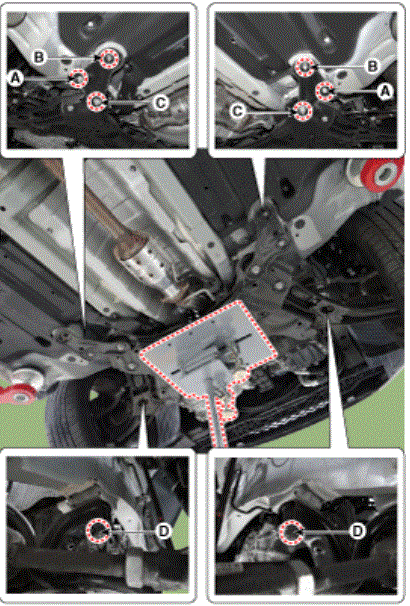 B
A
C
B
A
C
D
D