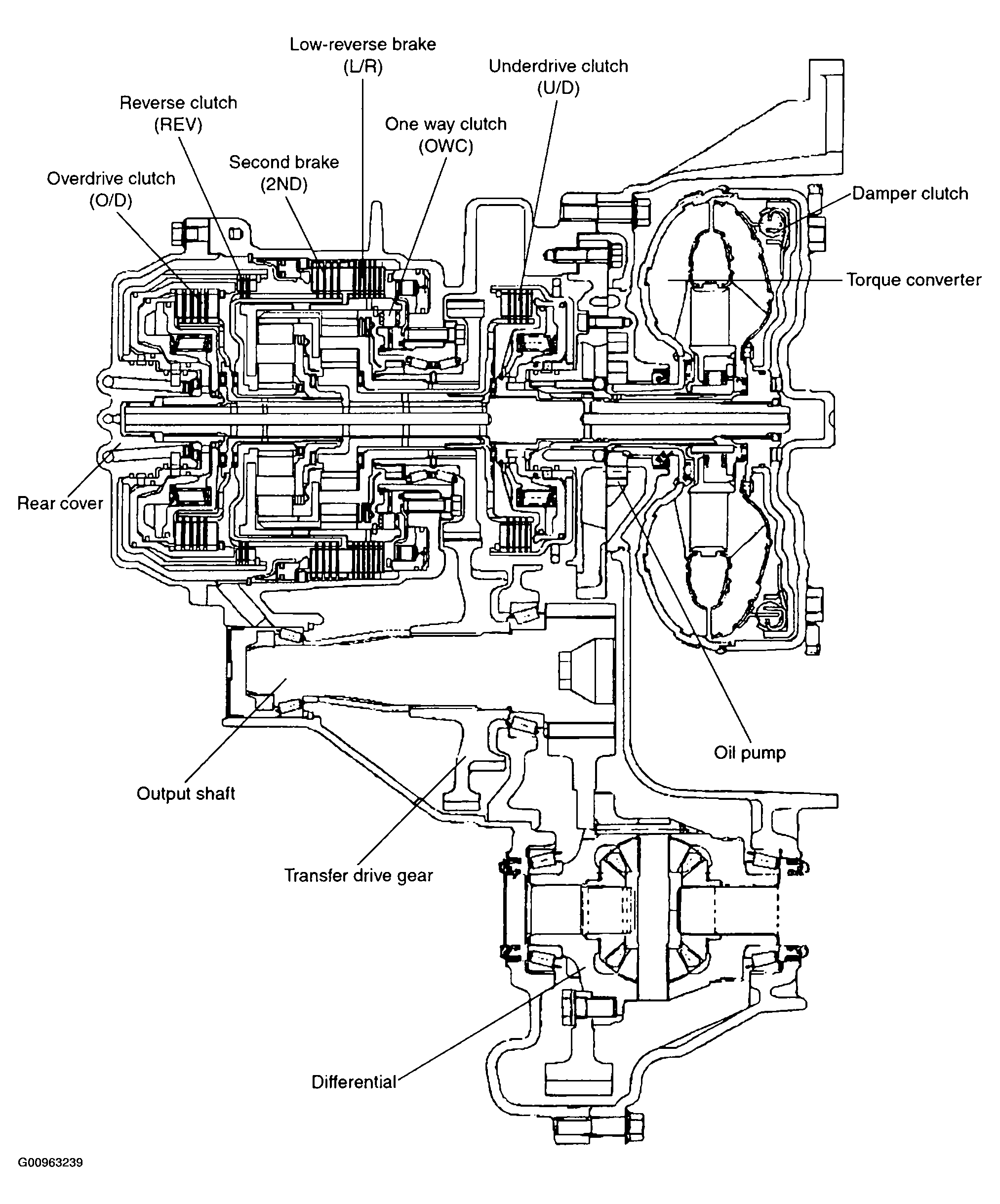 Low-reverse brake
(L/R)

Underdrive clutch
(U/D)

Reverse clutch
(REV)

One way clutch
(OWC)

Second brake
(2ND)

Overdrive clutch
(O/D)

Damper clutch

Torque converter

Rear cover

Oil pump

Output shaft

Transfer drive gear

Differential

G00963239