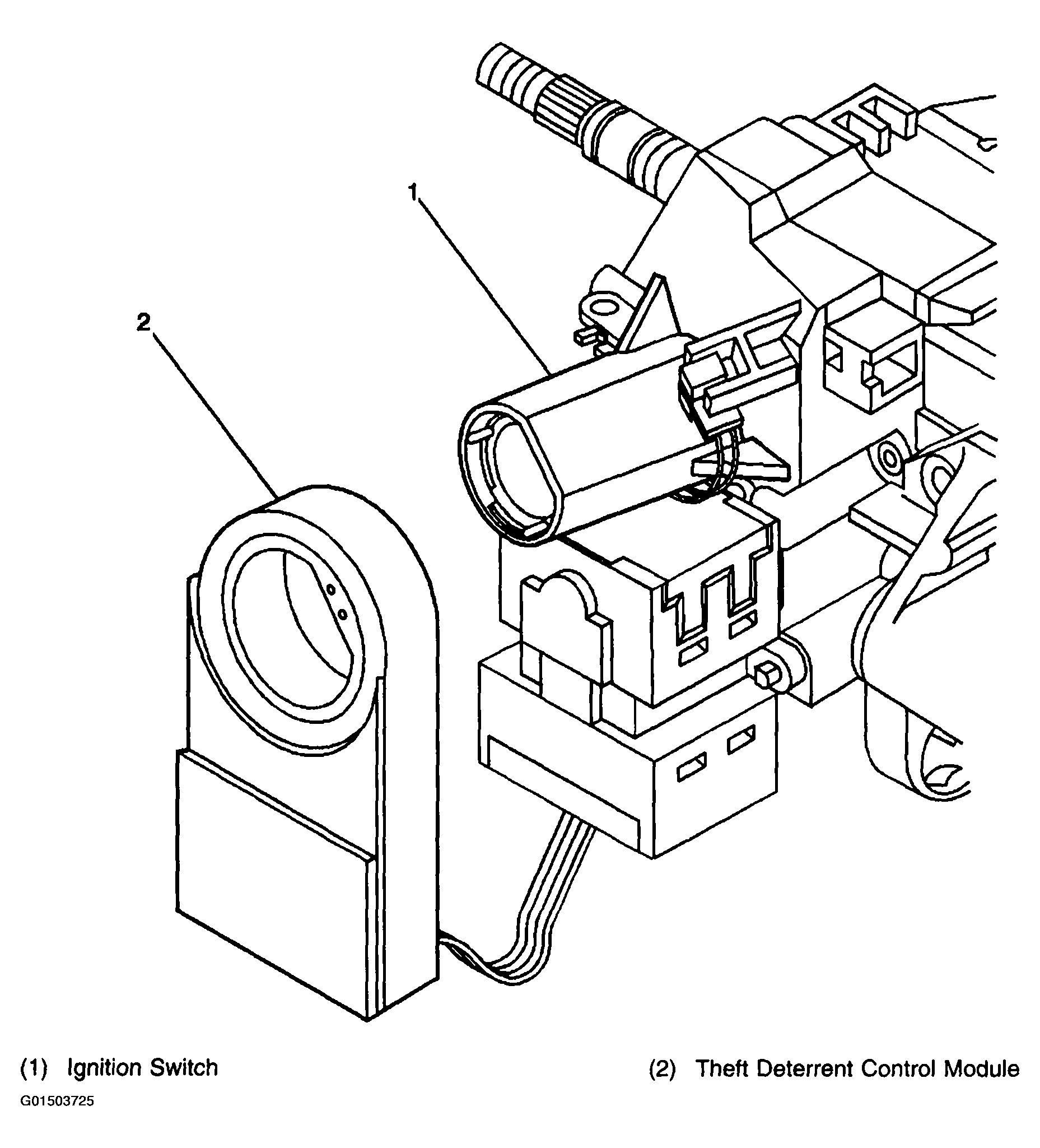 1

2

(1) Ignition Switch

(2) Theft Deterrent Control Module

G01503725