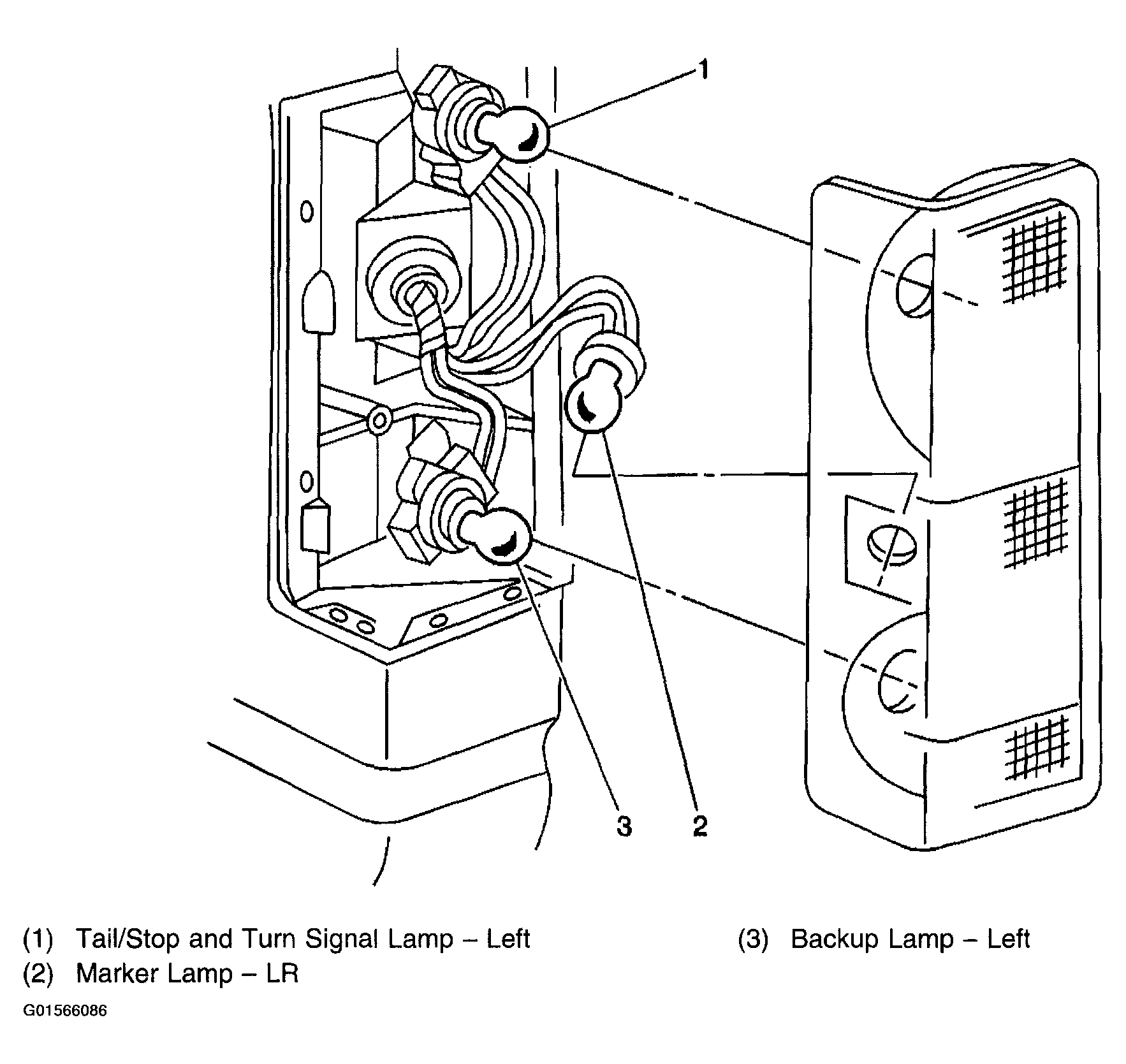 1

3

2

(1) Tail/Stop and Turn Signal Lamp – Left

(2) Marker Lamp – LR

(3) Backup Lamp – Left

G01566086