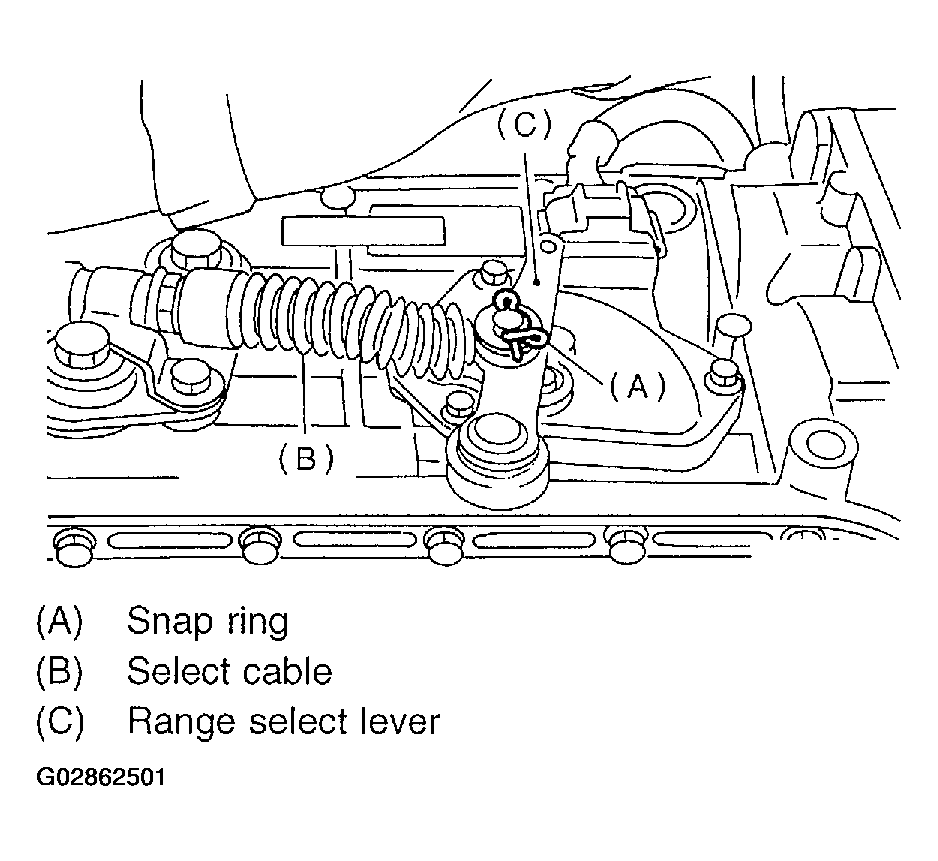 (C)
(A)
(B)

(A) Snap ring
(B) Select cable
(C) Range select lever

G02862501