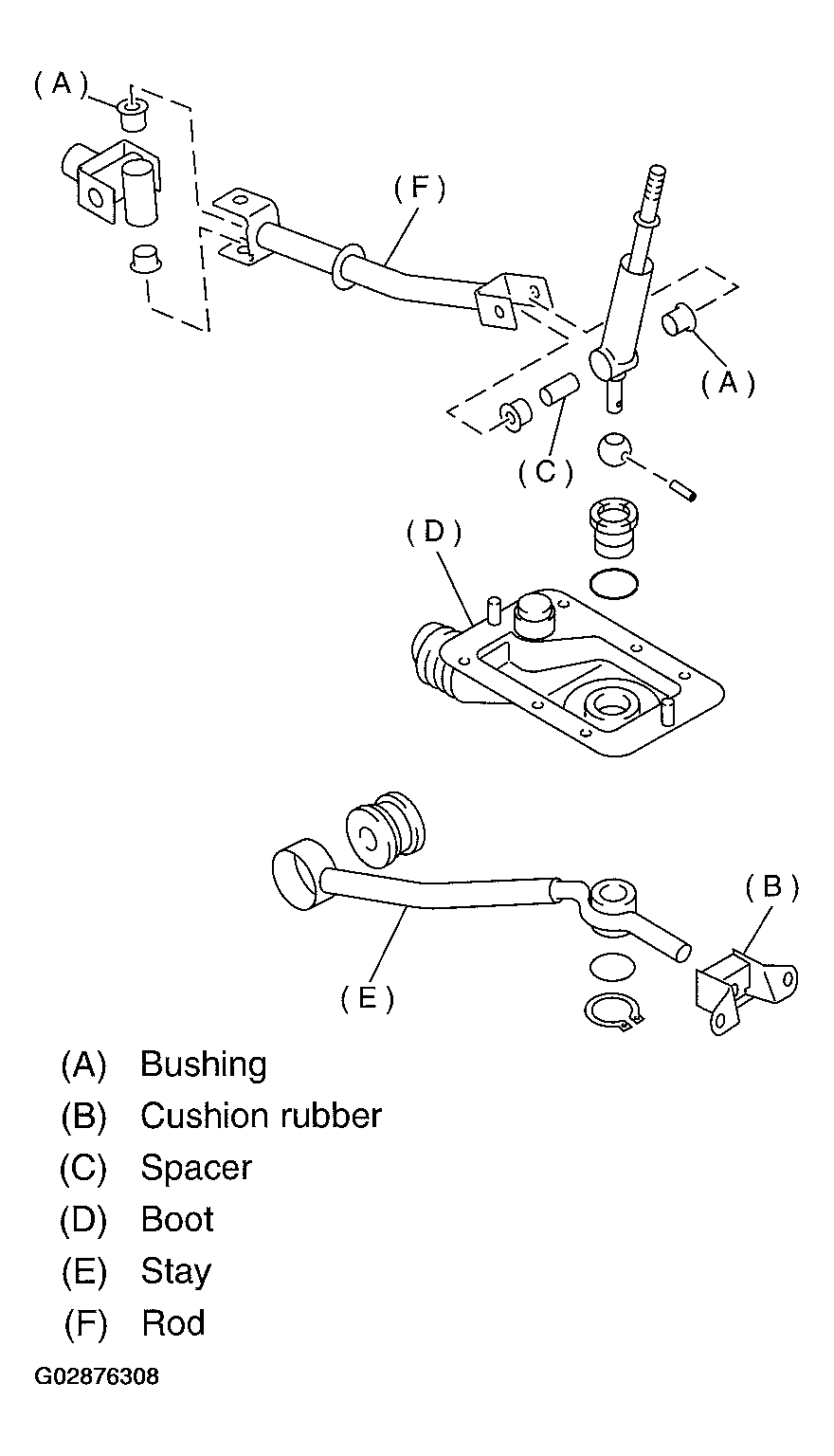 (A)
(F)
(A)
(C)
(D)
(B)
(E)

(A) Bushing
(B) Cushion rubber
(C) Spacer
(D) Boot
(E) Stay
(F) Rod

G02876308