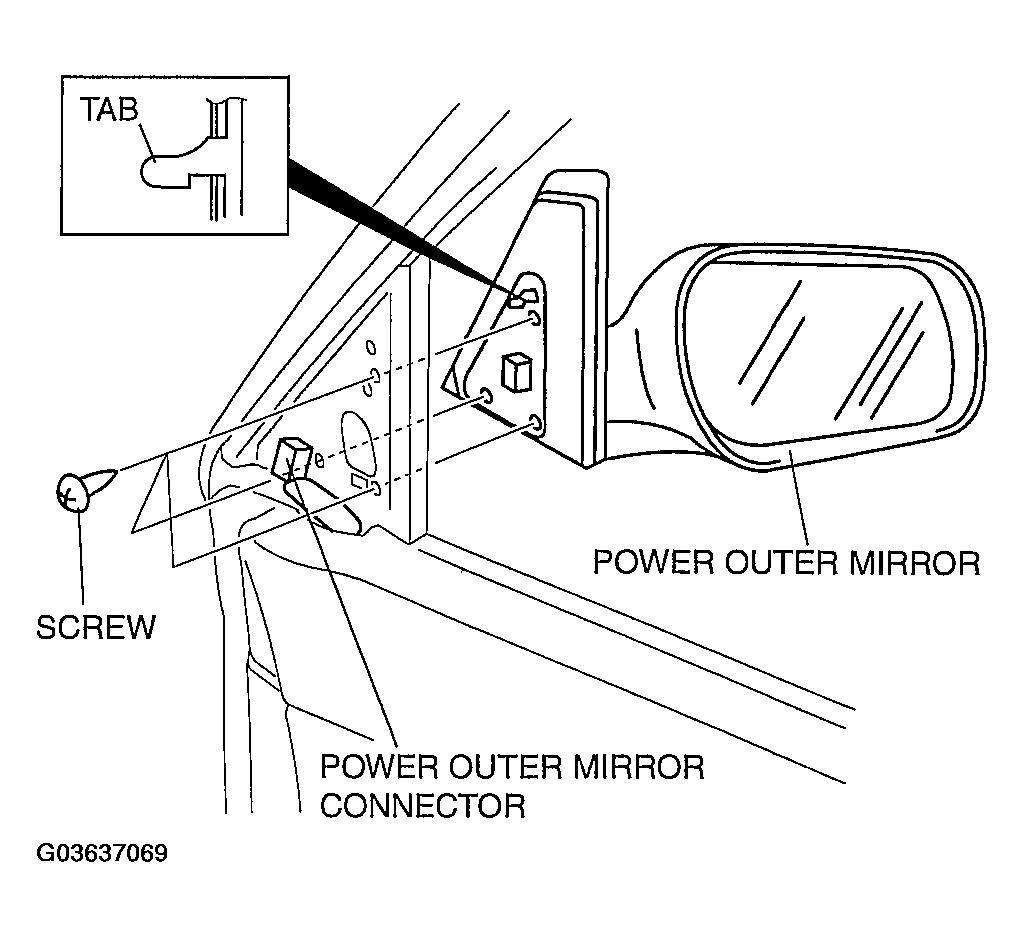 TAB

POWER OUTER MIRROR

SCREW

POWER OUTER MIRROR CONNECTOR

G03637069