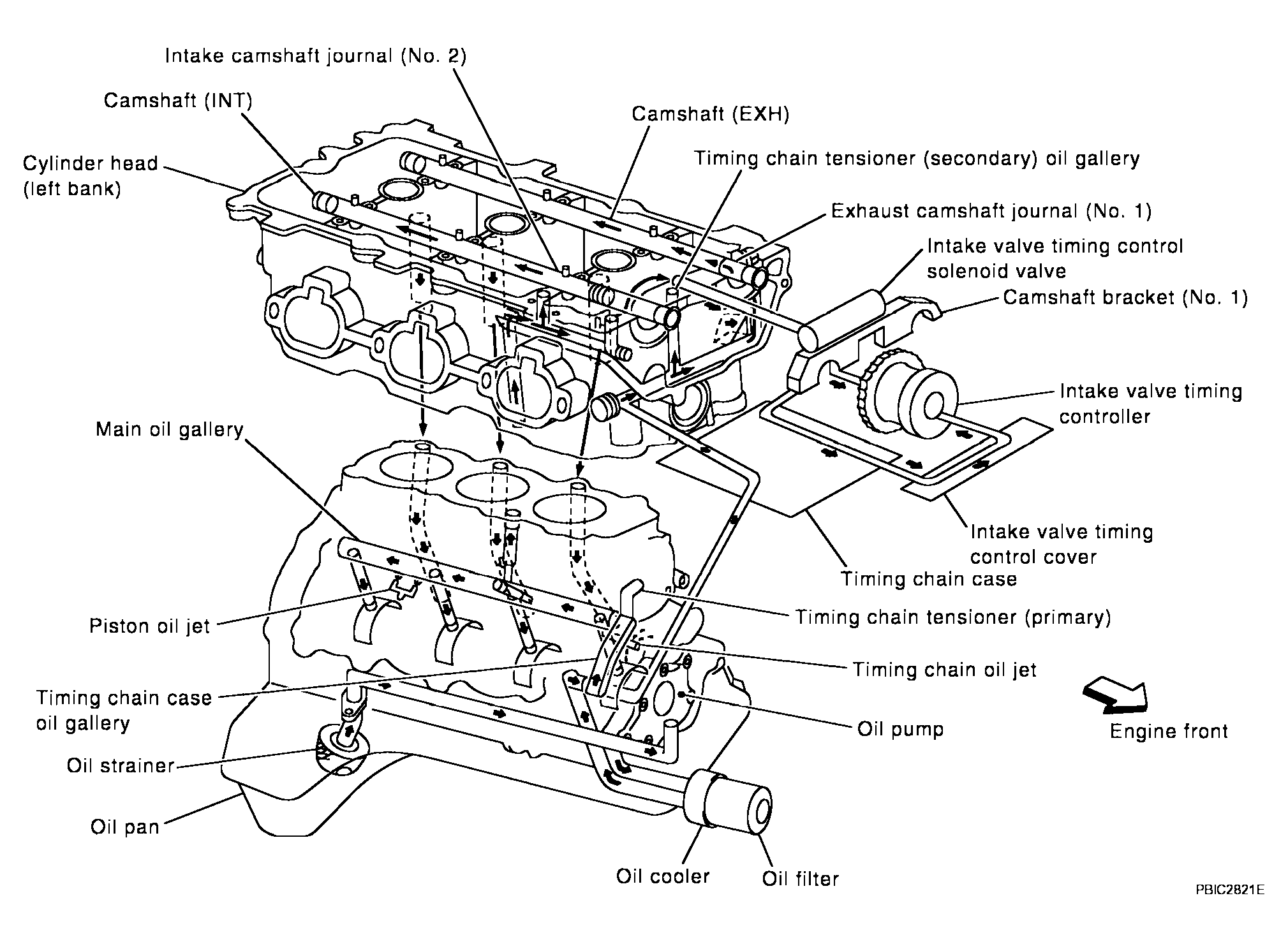 Intake camshaft journal (No. 2)

Camshaft (INT)

Camshaft (EXH)

Cylinder head (left bank)

Timing chain tensioner (secondary) oil gallery

Exhaust camshaft journal (No. 1)

Intake valve timing control solenoid valve

Camshaft bracket (No. 1)

Intake valve timing controller

Main oil gallery

Intake valve timing control cover

Timing chain case

Piston oil jet

Timing chain tensioner (primary)

Timing chain oil jet

Timing chain case oil gallery

Oil pump

Engine front

Oil strainer

Oil pan

Oil cooler

Oil filter

PBIC2821E