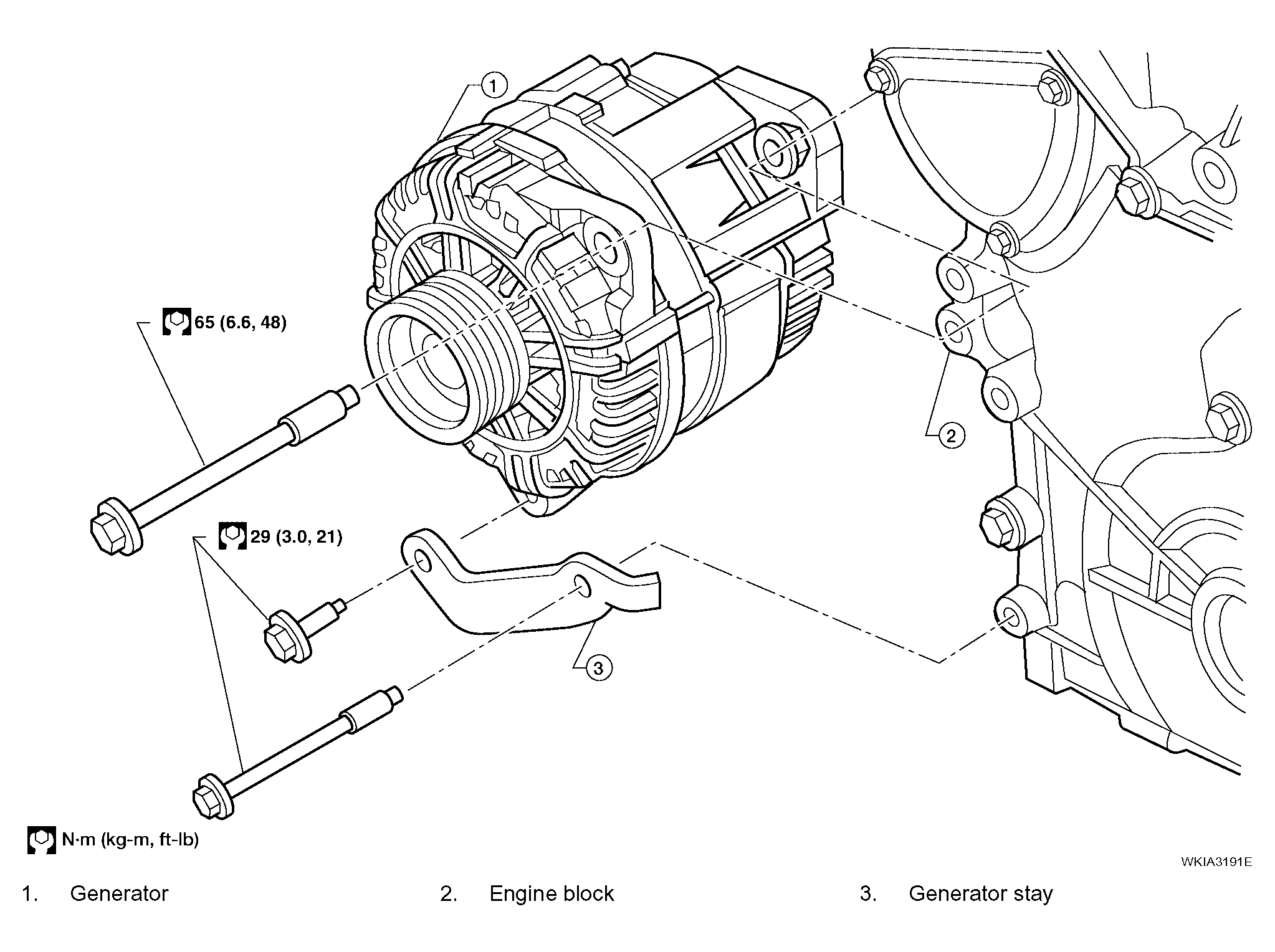 1

65 (6.6, 48)

2

29 (3.0, 21)

3

N·m (kg-m, ft-lb)

WKIA3191E

1. Generator
2. Engine block
3. Generator stay