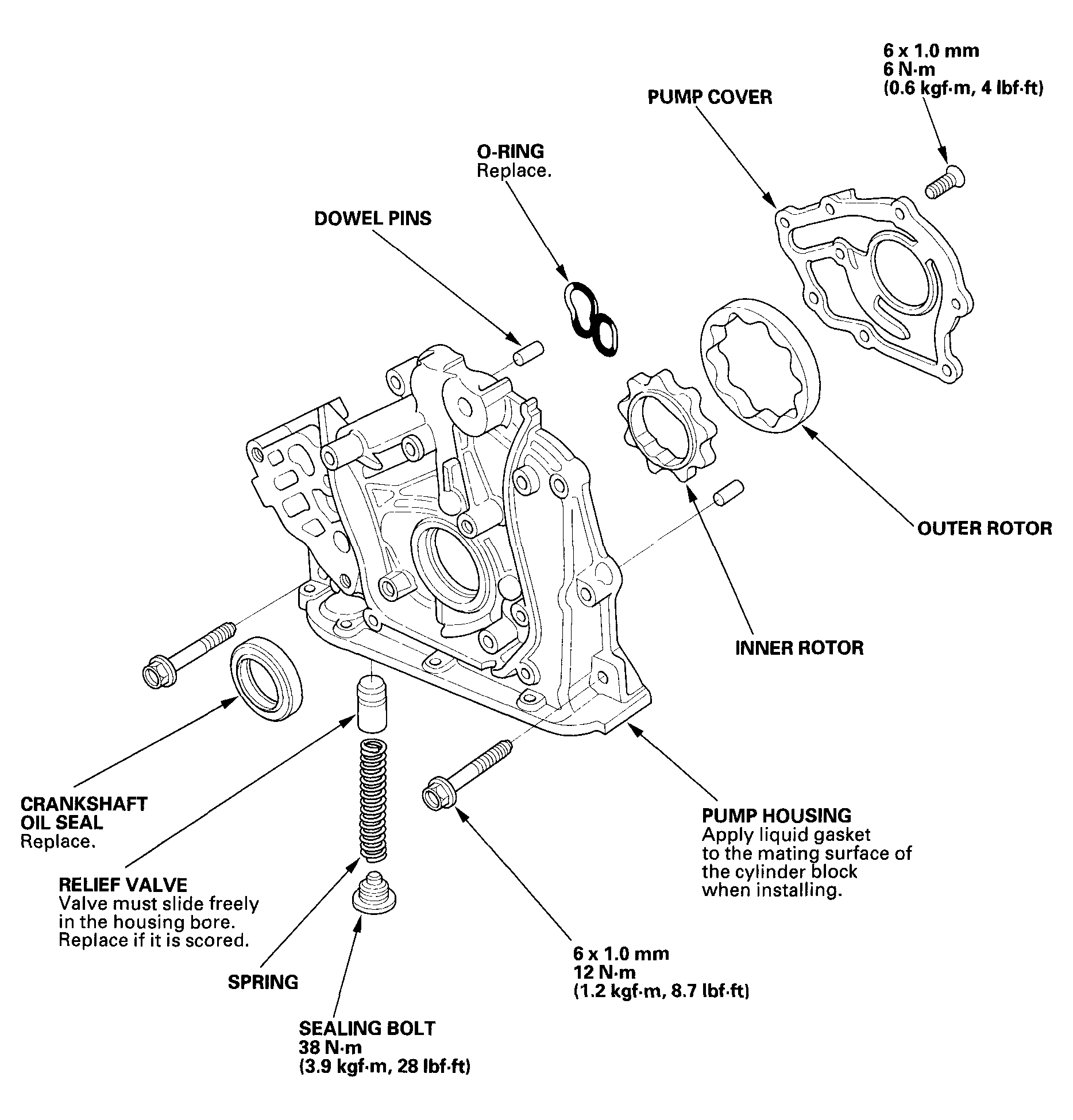 6 x 1.0 mm
6 N·m
(0.6 kgf·m, 4 lbf·ft)

PUMP COVER

O-RING
Replace.

DOWEL PINS

OUTER ROTOR

INNER ROTOR

CRANKSHAFT
OIL SEAL
Replace.

RELIEF VALVE
Valve must slide freely in the housing bore. Replace if it is scored.

SPRING

SEALING BOLT
38 N·m
(3.9 kgf·m, 28 lbf·ft)

6 x 1.0 mm
12 N·m
(1.2 kgf·m, 8.7 lbf·ft)

PUMP HOUSING
Apply liquid gasket to the mating surface of the cylinder block when installing.