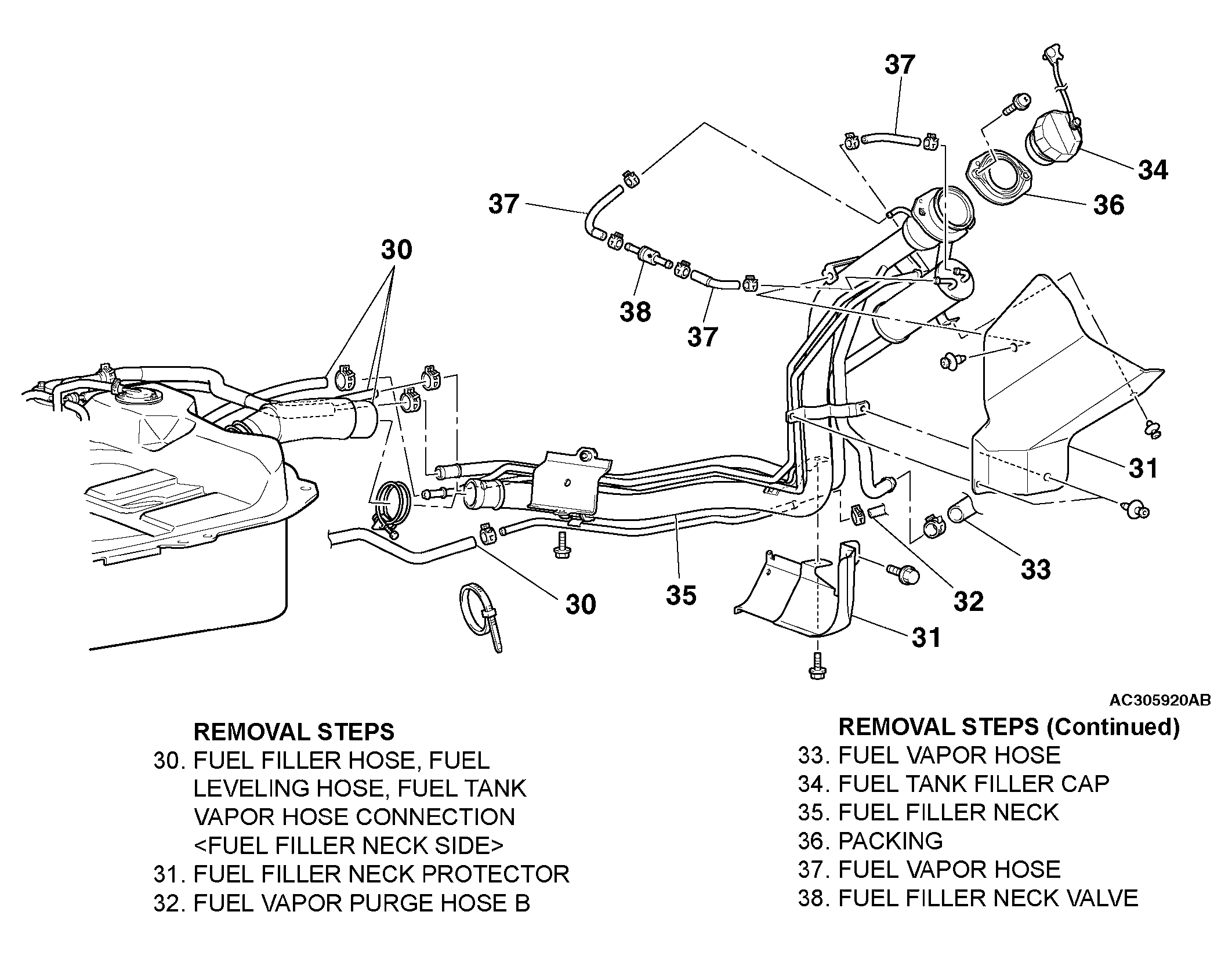 37
34
37
36
30
38
37
31
33
32
30
35
31

AC305920AB

REMOVAL STEPS
30. FUEL FILLER HOSE, FUEL LEVELING HOSE, FUEL TANK VAPOR HOSE CONNECTION <FUEL FILLER NECK SIDE>
31. FUEL FILLER NECK PROTECTOR
32. FUEL VAPOR PURGE HOSE B

REMOVAL STEPS (Continued)
33. FUEL VAPOR HOSE
34. FUEL TANK FILLER CAP
35. FUEL FILLER NECK
36. PACKING
37. FUEL VAPOR HOSE
38. FUEL FILLER NECK VALVE