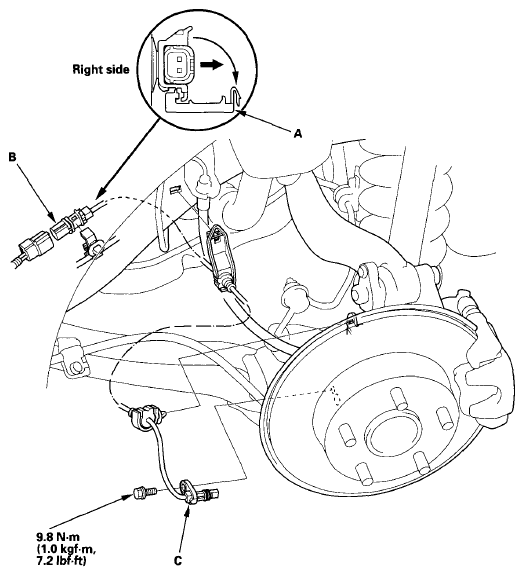 Right side

A

B

9.8 N·m
(1.0 kgf·m,
7.2 lbf·ft)

C