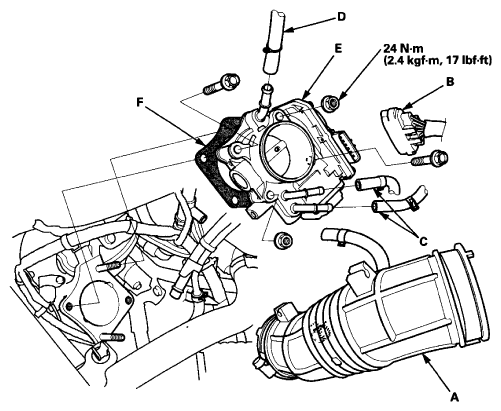 D
E
24 N·m
(2.4 kgf·m, 17 lbf·ft)
B
F
C
A