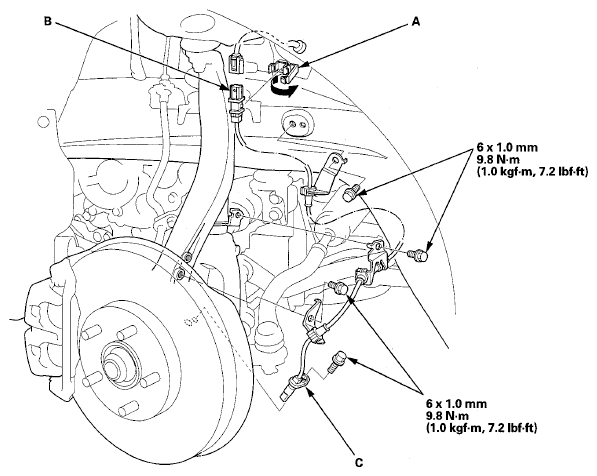 B

A

6 x 1.0 mm
9.8 N·m
(1.0 kgf·m, 7.2 lbf·ft)

6 x 1.0 mm
9.8 N·m
(1.0 kgf·m, 7.2 lbf·ft)

C