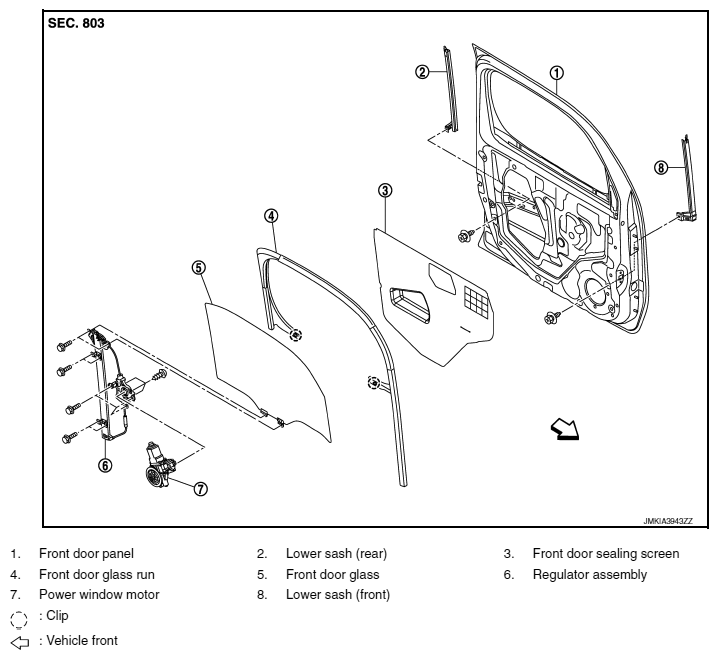 SEC. 803

②

①

⑧

③

④

⑤

⑥

⑦

JMKIA3943ZZ

1. Front door panel
2. Lower sash (rear)
3. Front door sealing screen
4. Front door glass run
5. Front door glass
6. Regulator assembly
7. Power window motor
8. Lower sash (front)

: Clip

: Vehicle front