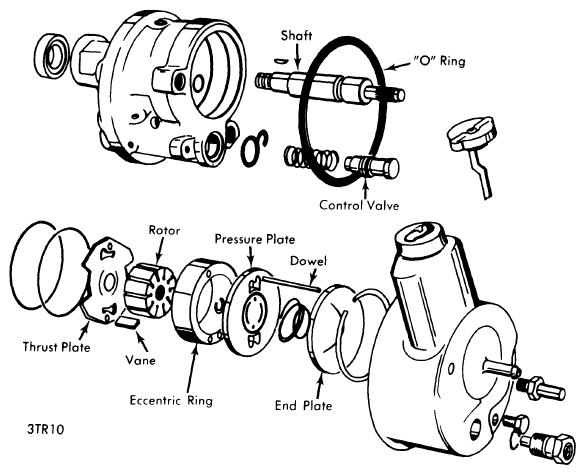 Shaft
"O" Ring
Control Valve
Rotor
Pressure Plate
Dowel
Thrust Plate
Vane
Eccentric Ring
End Plate
3TR10