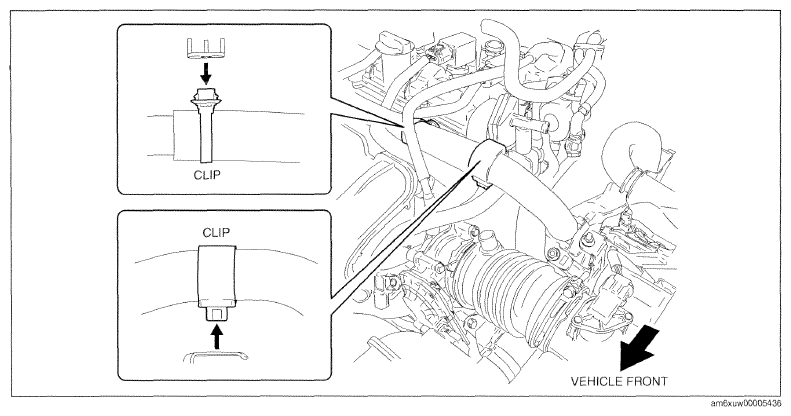 CLIP

CLIP

VEHICLE FRONT

am6xuw00005436