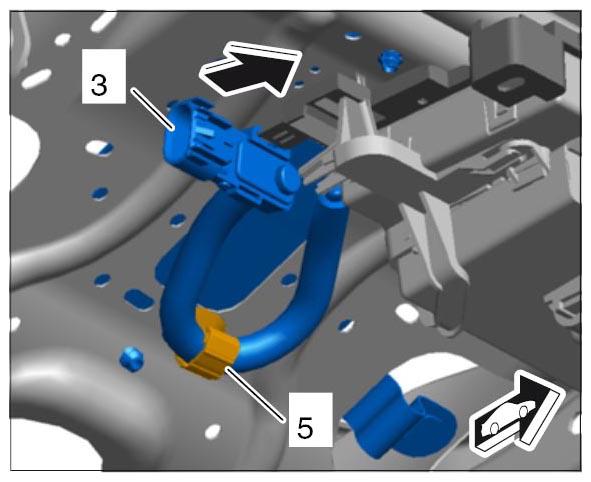 3

5