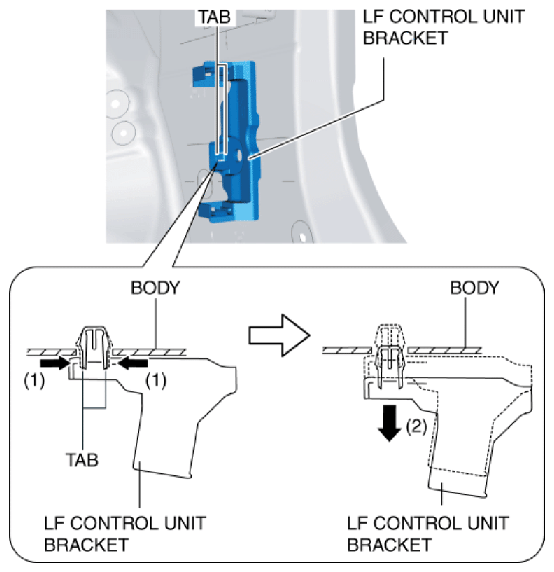 TAB

LF CONTROL UNIT BRACKET

BODY

(1)

(1)

TAB

LF CONTROL UNIT BRACKET

BODY

(2)

LF CONTROL UNIT BRACKET