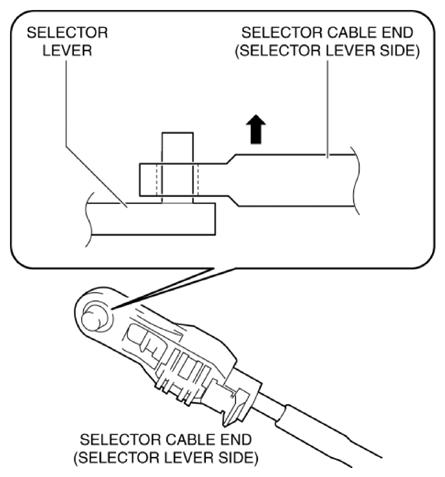 SELECTOR LEVER

SELECTOR CABLE END (SELECTOR LEVER SIDE)

SELECTOR CABLE END (SELECTOR LEVER SIDE)