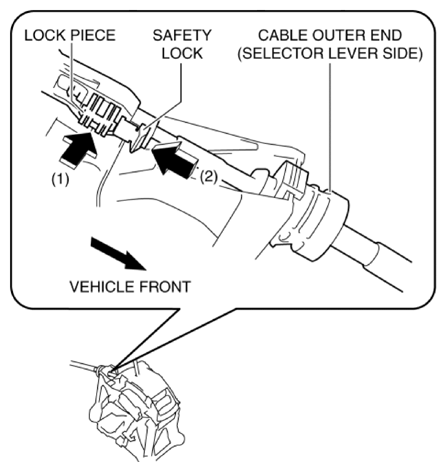 LOCK PIECE

SAFETY LOCK

CABLE OUTER END (SELECTOR LEVER SIDE)

(1)

(2)

VEHICLE FRONT