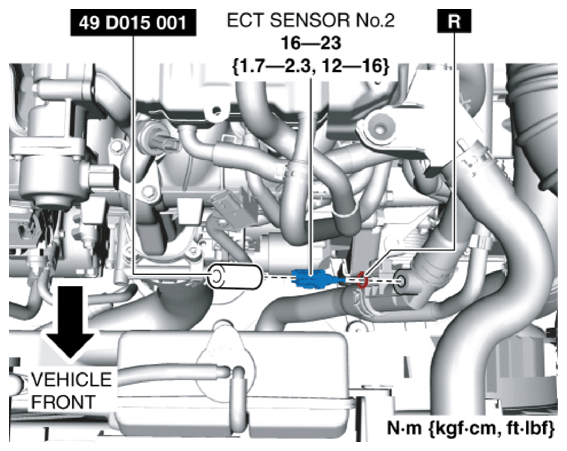 49 D015 001

ECT SENSOR No.2
16—23
{1.7—2.3, 12—16}

R

VEHICLE FRONT

N·m {kgf·cm, ft·lbf}