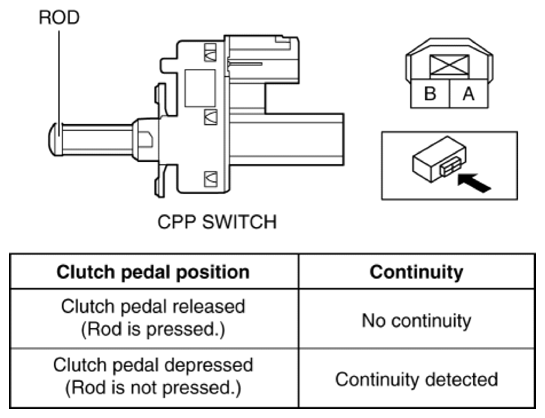 ROD

B A

CPP SWITCH

| Clutch pedal position | Continuity |
|---|---|
| Clutch pedal released (Rod is pressed.) | No continuity |
| Clutch pedal depressed (Rod is not pressed.) | Continuity detected |