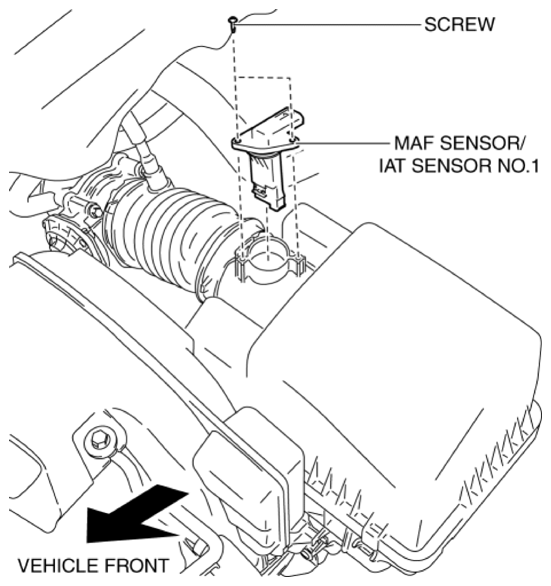 SCREW

MAF SENSOR/
IAT SENSOR NO.1

VEHICLE FRONT