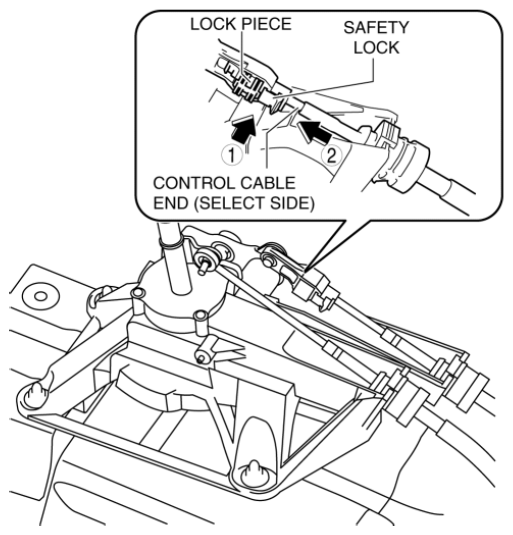 LOCK PIECE

SAFETY LOCK

1

2

CONTROL CABLE END (SELECT SIDE)