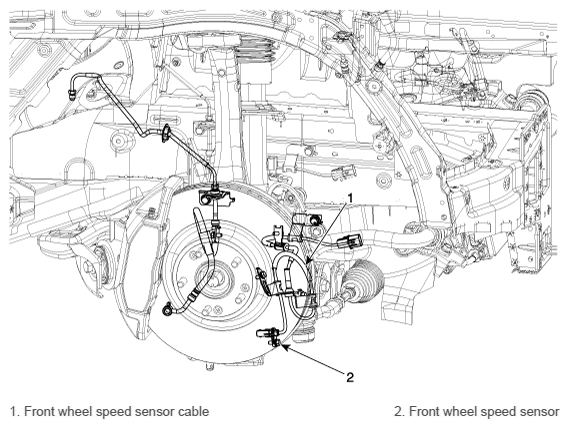 1

2

1. Front wheel speed sensor cable

2. Front wheel speed sensor