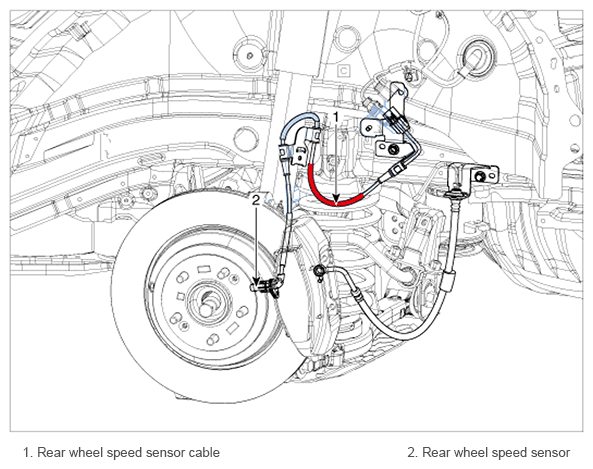 1

2

1. Rear wheel speed sensor cable

2. Rear wheel speed sensor