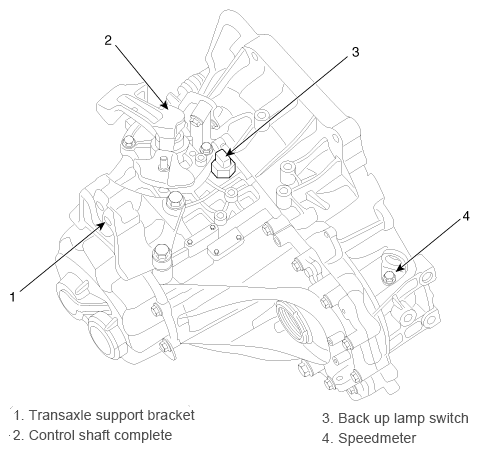 2

3

4

1

1. Transaxle support bracket
2. Control shaft complete

3. Back up lamp switch
4. Speedmeter