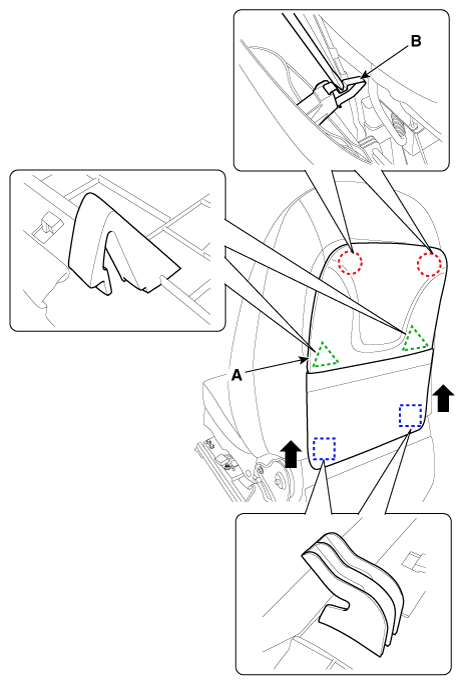 B

A