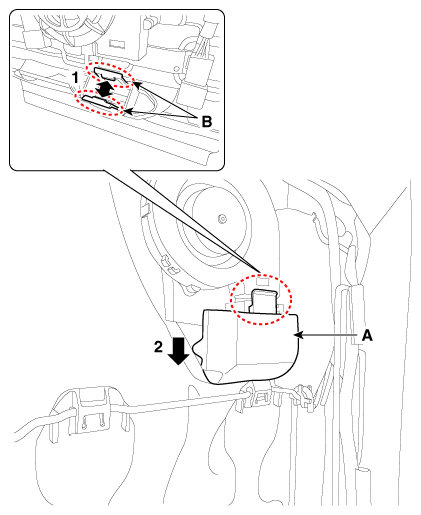 1
B
A
2