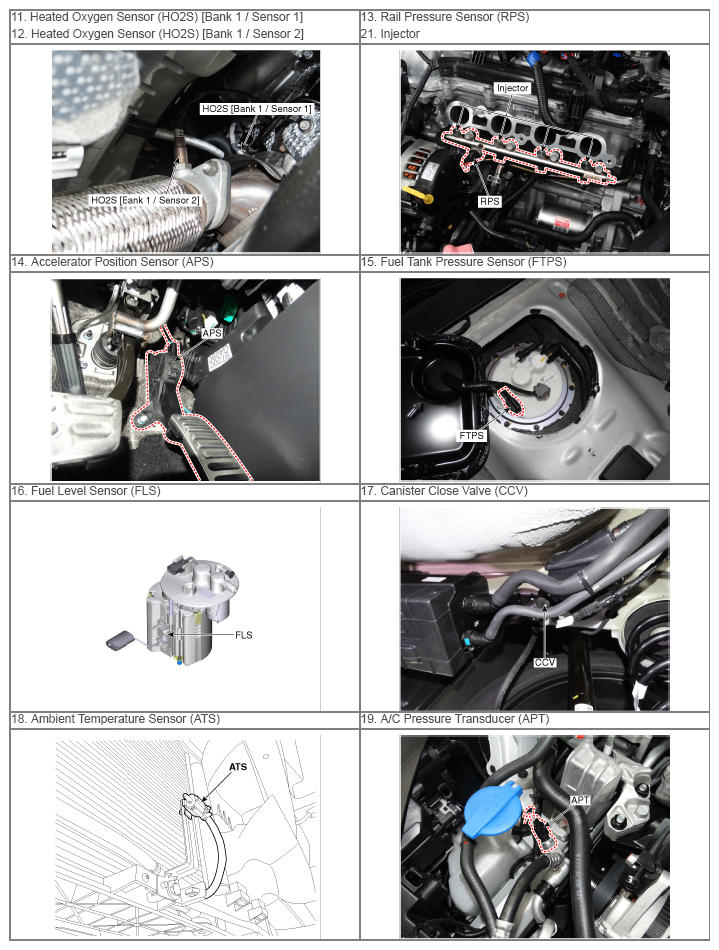 | 11. Heated Oxygen Sensor (HO2S) [Bank 1 / Sensor 1] 12. Heated Oxygen Sensor (HO2S) [Bank 1 / Sensor 2] | 13. Rail Pressure Sensor (RPS) 21. Injector |
|---|---|
| HO2S [Bank 1 / Sensor 1] HO2S [Bank 1 / Sensor 2] | Injector RPS |
| 14. Accelerator Position Sensor (APS) | 15. Fuel Tank Pressure Sensor (FTPS) |
| APS | FTPS |
| 16. Fuel Level Sensor (FLS) | 17. Canister Close Valve (CCV) |
| FLS | CCV |
| 18. Ambient Temperature Sensor (ATS) | 19. A/C Pressure Transducer (APT) |
| ATS | APT |