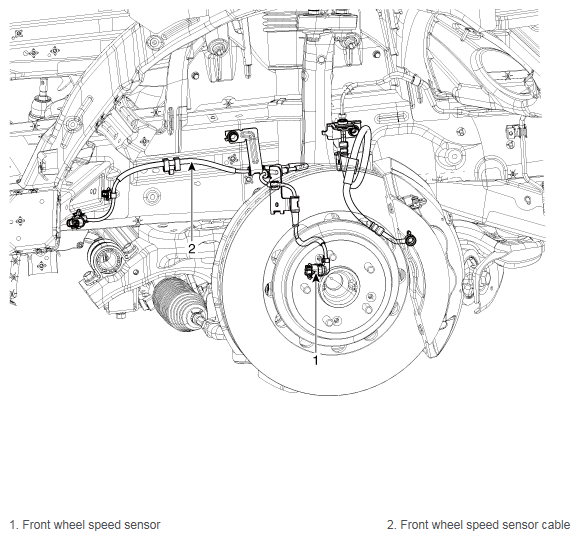 2

1

1. Front wheel speed sensor

2. Front wheel speed sensor cable