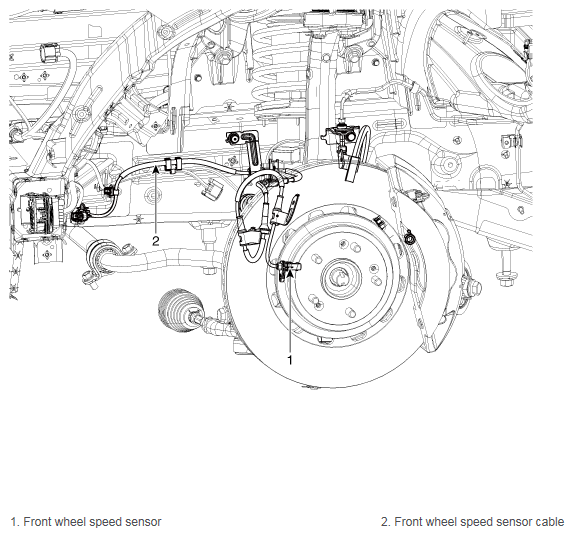 2

1

1. Front wheel speed sensor

2. Front wheel speed sensor cable