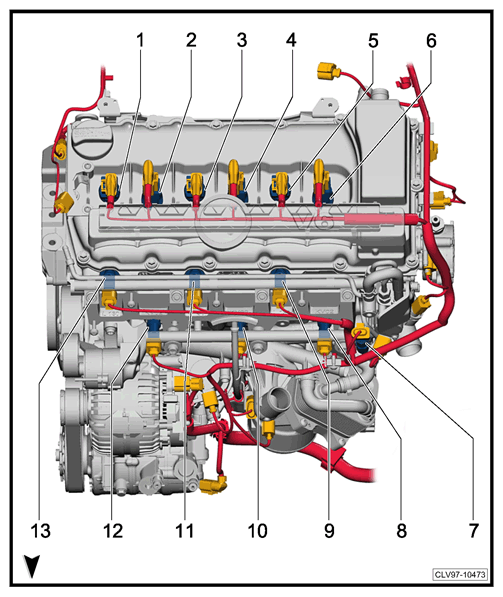 1 2 3 4 5 6

V6

13 12 11 10 9 8 7

CLV97-10473