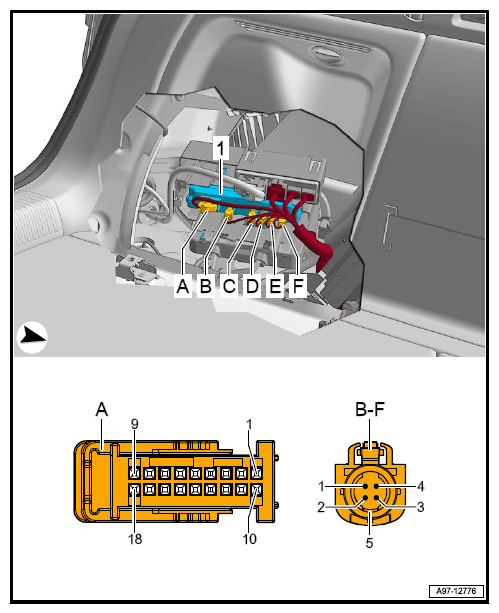 1

A B C D E F

A

9 1

18 10

B-F

1 4

2 3

5

A97-12776