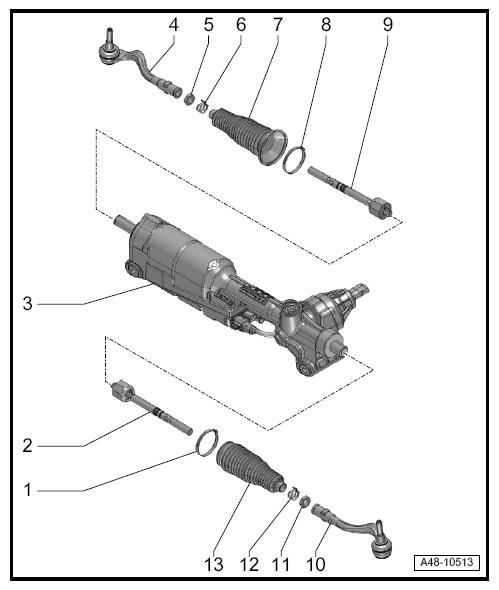 4
5
6
7
8
9
3
2
1
13
12
11
10
A48-10513