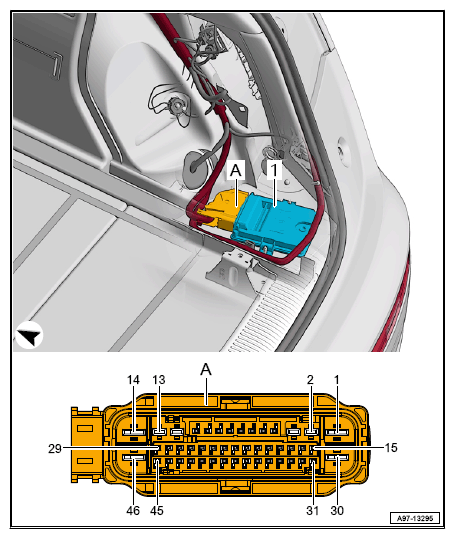 A
1
A
14
13
2
1
29
15
46
45
31
30
A97-13295