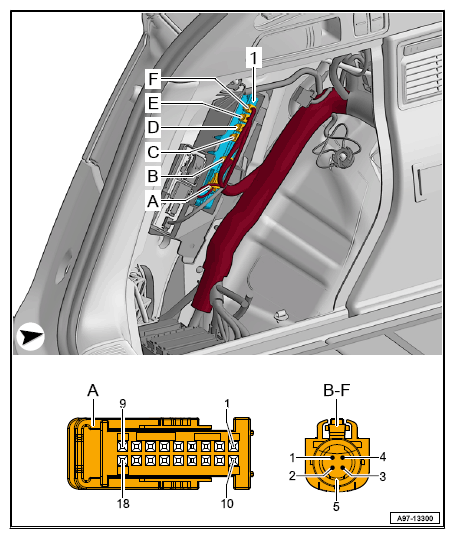 1
F
E
D
C
B
A

A
9
1
18
10

B-F
1
4
2
3
5

A97-13300