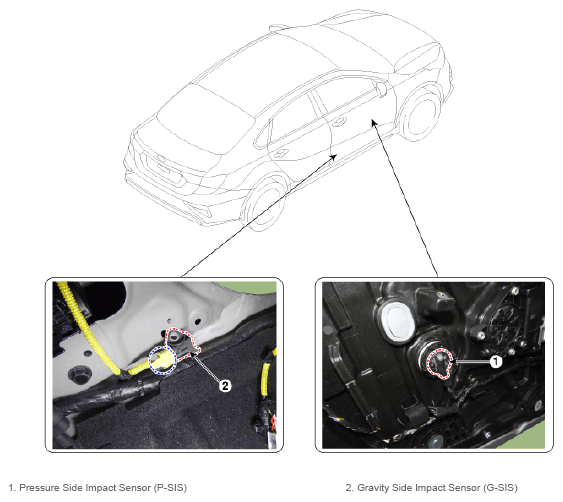 2

1

1. Pressure Side Impact Sensor (P-SIS)

2. Gravity Side Impact Sensor (G-SIS)