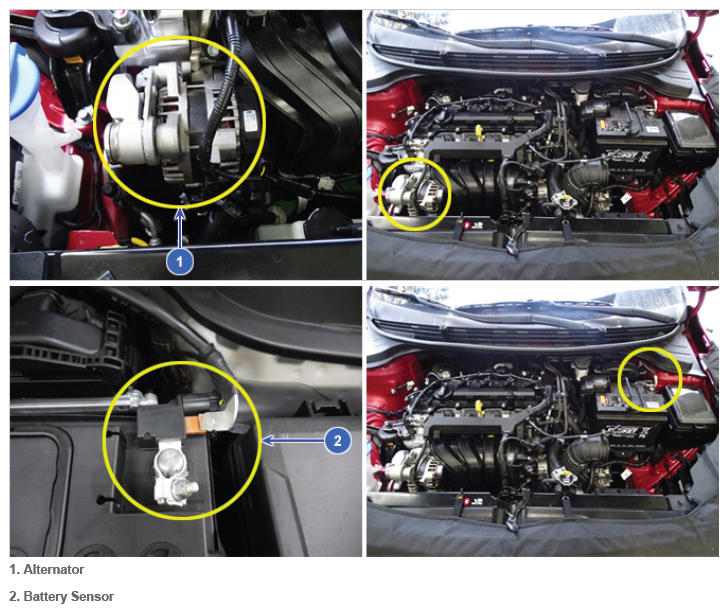 1

2

1. Alternator

2. Battery Sensor