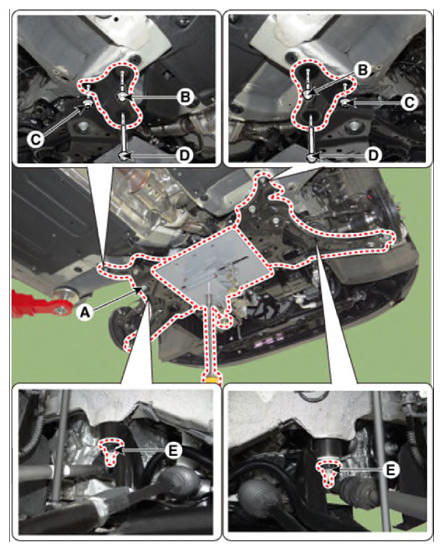 B
C
D
B
C
D
A
E
E