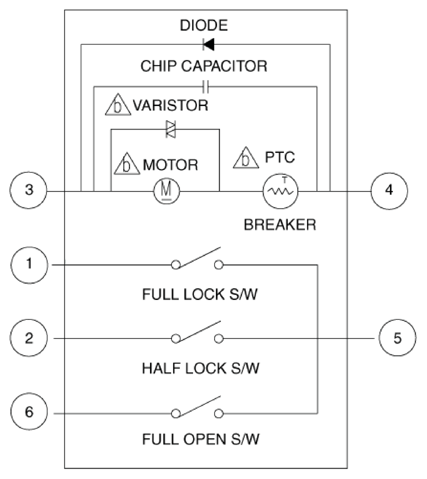 DIODE

CHIP CAPACITOR

D VARISTOR

D MOTOR

D PTC

3

M

T

4

BREAKER

1

FULL LOCK S/W

2

5

HALF LOCK S/W

6

FULL OPEN S/W