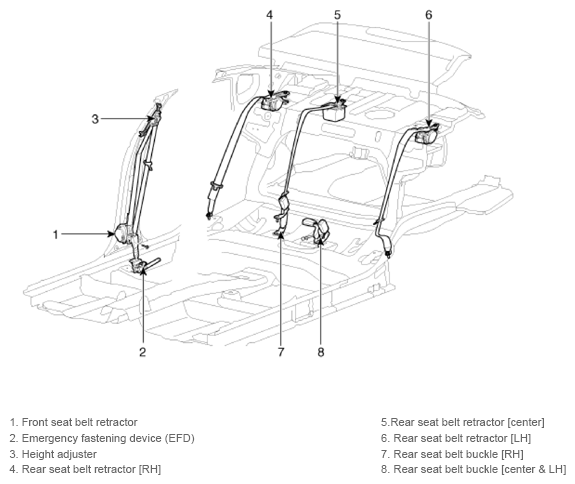 4
5
6
3
1
2
7
8

1. Front seat belt retractor
2. Emergency fastening device (EFD)
3. Height adjuster
4. Rear seat belt retractor [RH]

5.Rear seat belt retractor [center]
6. Rear seat belt retractor [LH]
7. Rear seat belt buckle [RH]
8. Rear seat belt buckle [center & LH]