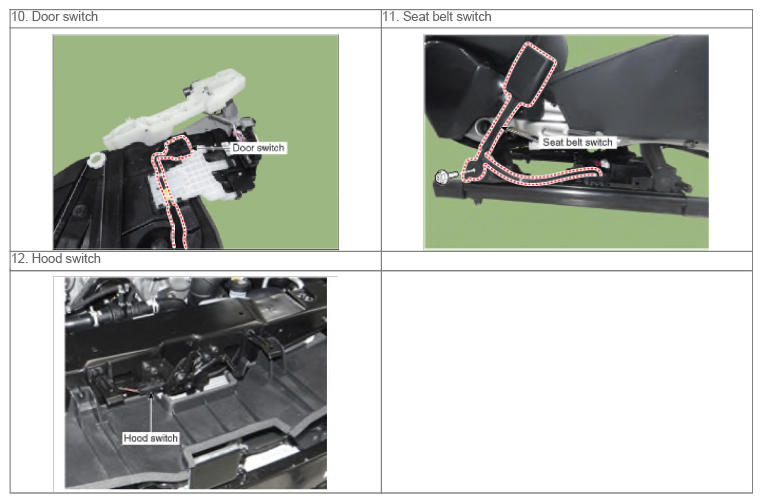 | 10. Door switch | 11. Seat belt switch |
|---|---|
| Door switch | Seat belt switch |
| 12. Hood switch | |
| Hood switch | |