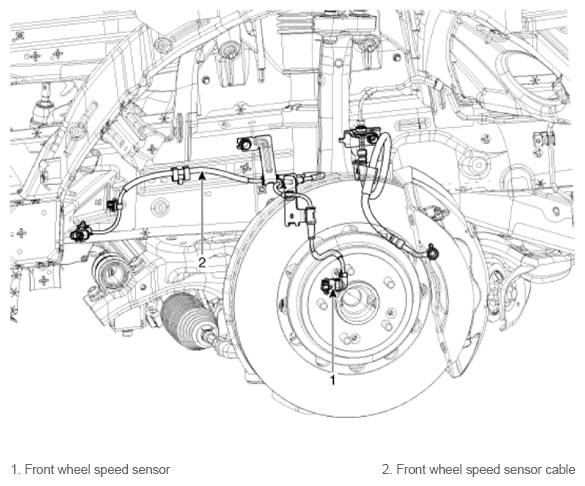 2

1

1. Front wheel speed sensor

2. Front wheel speed sensor cable