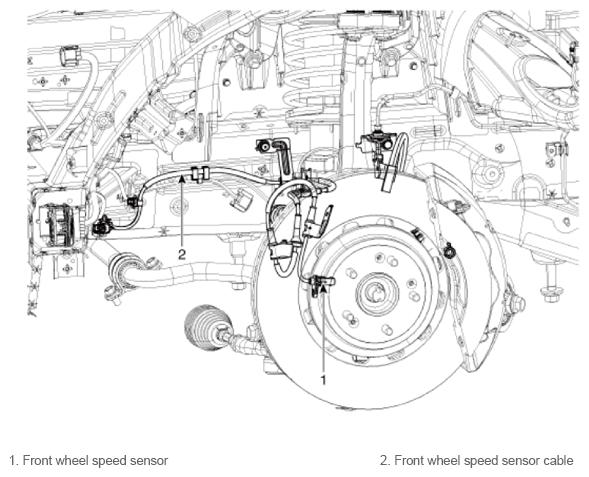 2

1

1. Front wheel speed sensor

2. Front wheel speed sensor cable