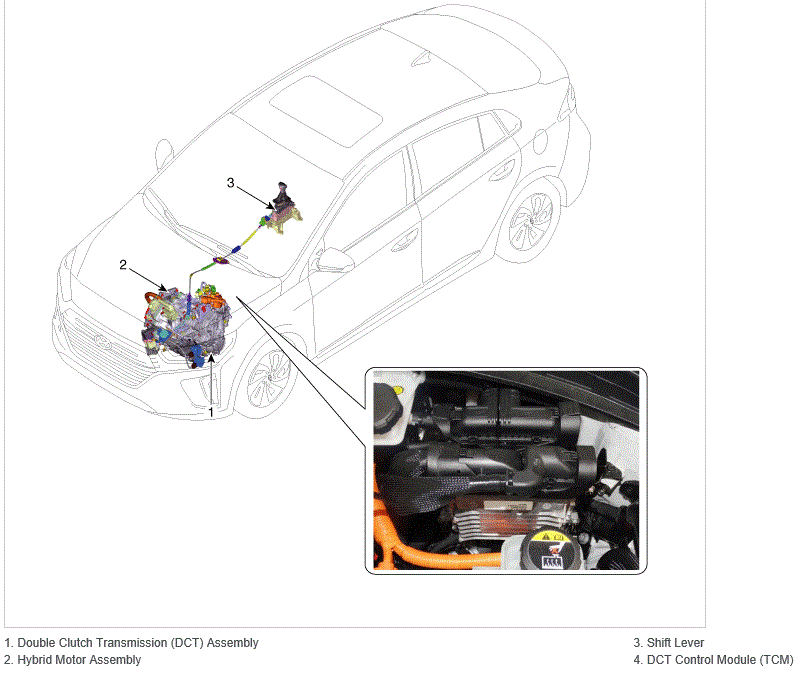 3

2

1

1. Double Clutch Transmission (DCT) Assembly
2. Hybrid Motor Assembly

3. Shift Lever
4. DCT Control Module (TCM)