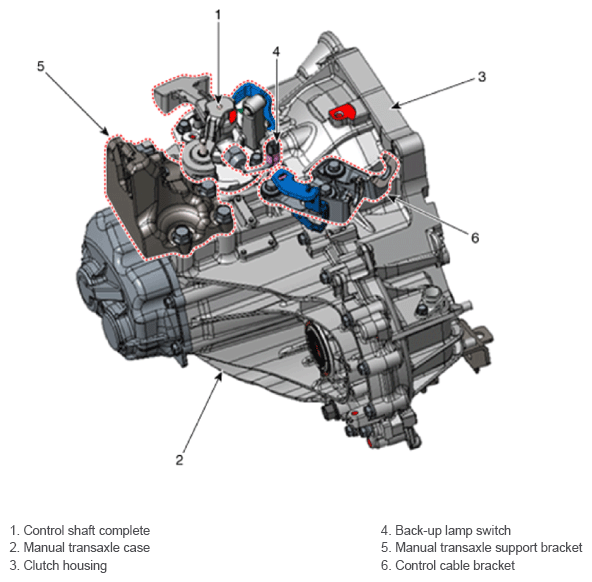 1

4

5

3

6

2

1. Control shaft complete
2. Manual transaxle case
3. Clutch housing

4. Back-up lamp switch
5. Manual transaxle support bracket
6. Control cable bracket