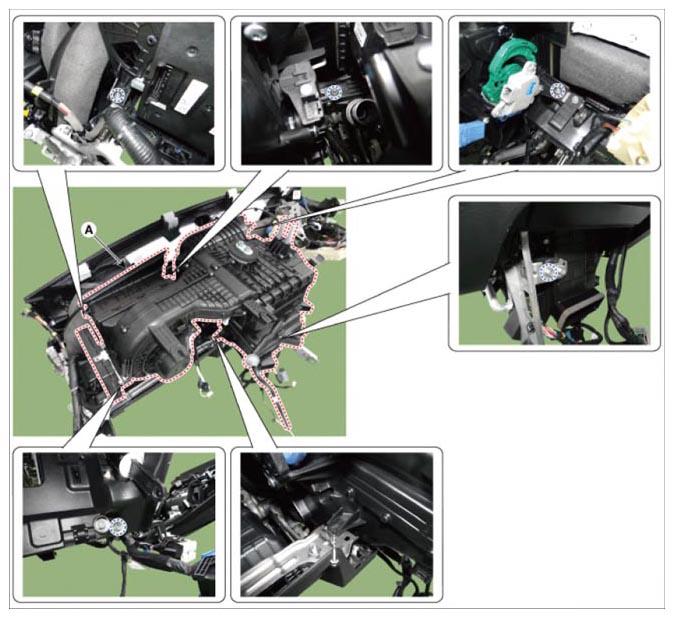 A